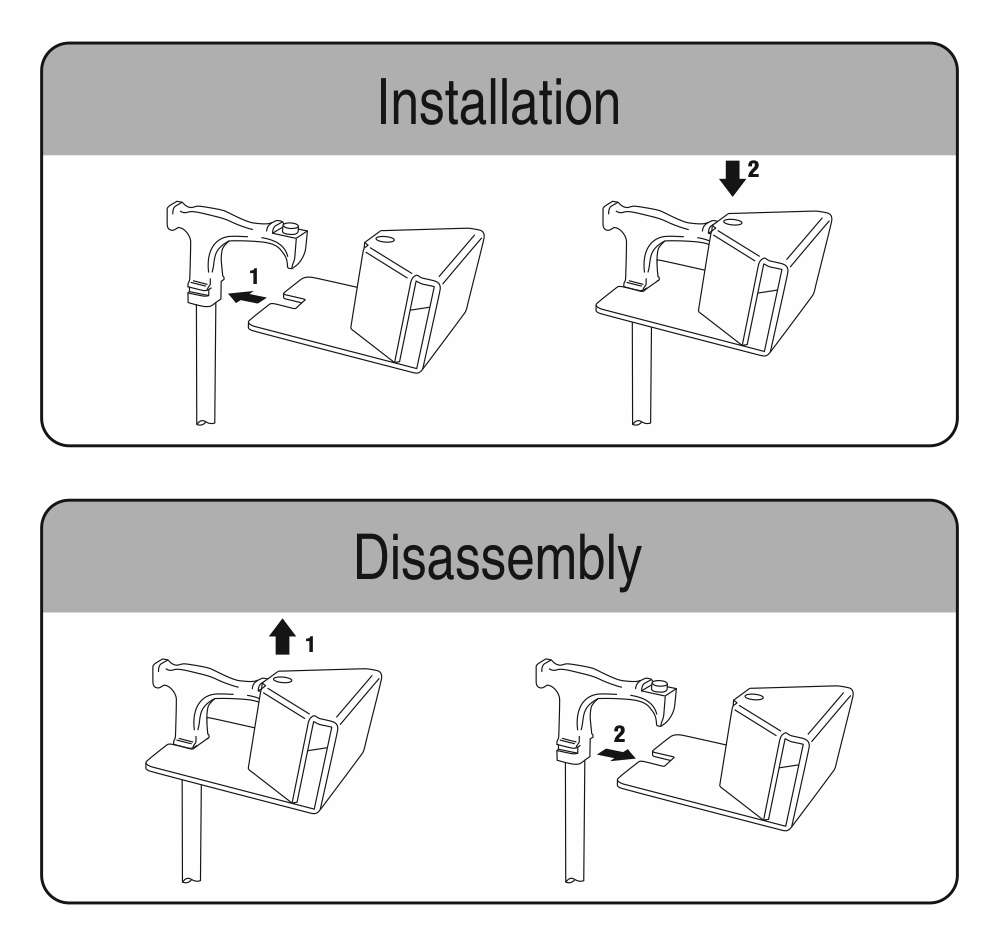 Installation

1

2

Disassembly

1

2