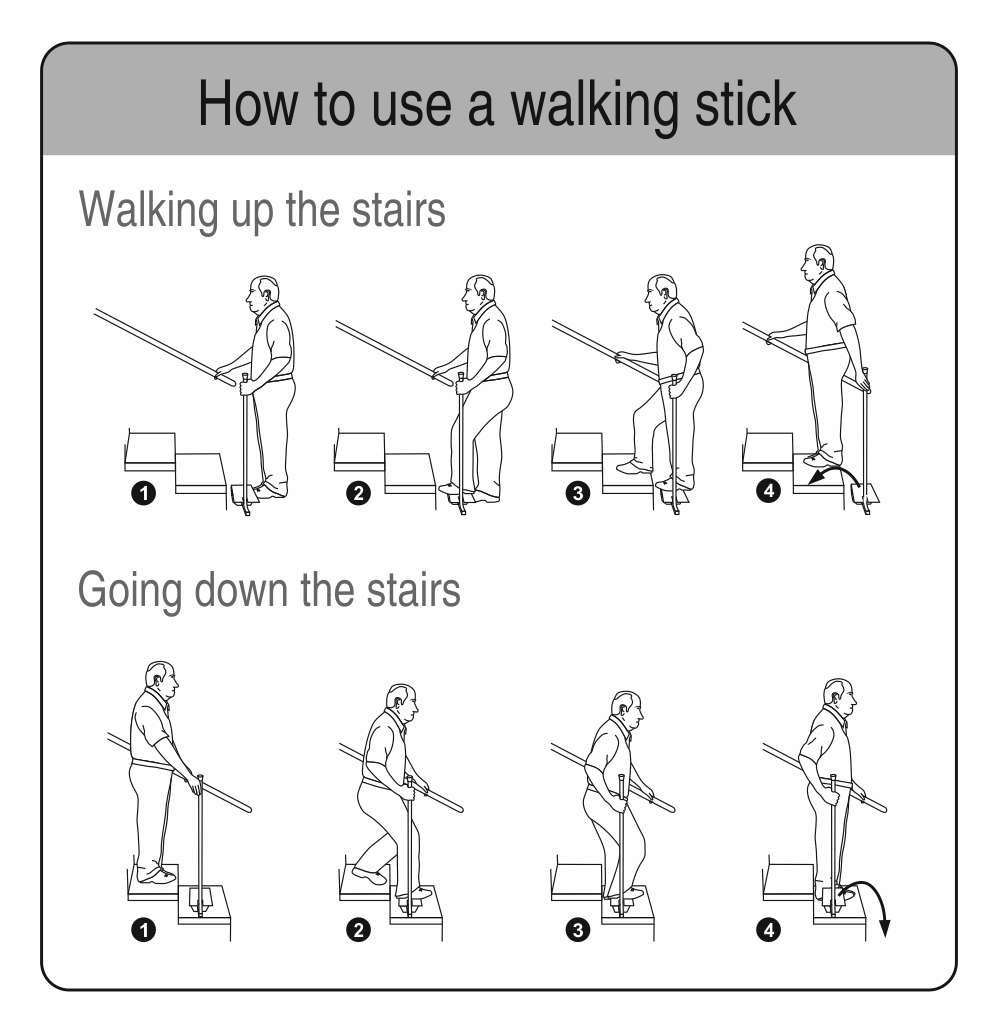 How to use a walking stick

Walking up the stairs

1 2 3 4

Going down the stairs

1 2 3 4